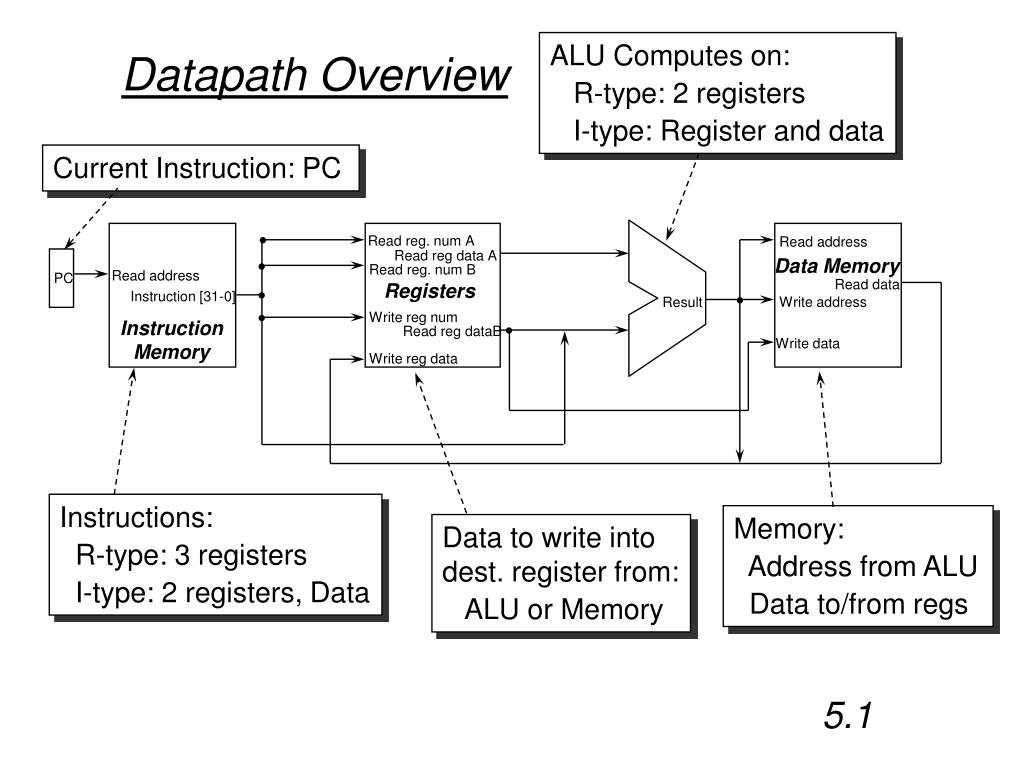 Datapath Overview

ALU Computes on:
R-type: 2 registers
I-type: Register and data

Current Instruction: PC

PC

Read address
Instruction [31-0]
Instruction Memory

Read reg. num A
Read reg data A
Read reg. num B
Registers
Write reg num
Read reg dataB
Write reg data

Result

Read address
Data Memory
Read data
Write address
Write data

Instructions:
R-type: 3 registers
I-type: 2 registers, Data

Data to write into dest. register from:
ALU or Memory

Memory:
Address from ALU
Data to/from regs

5.1